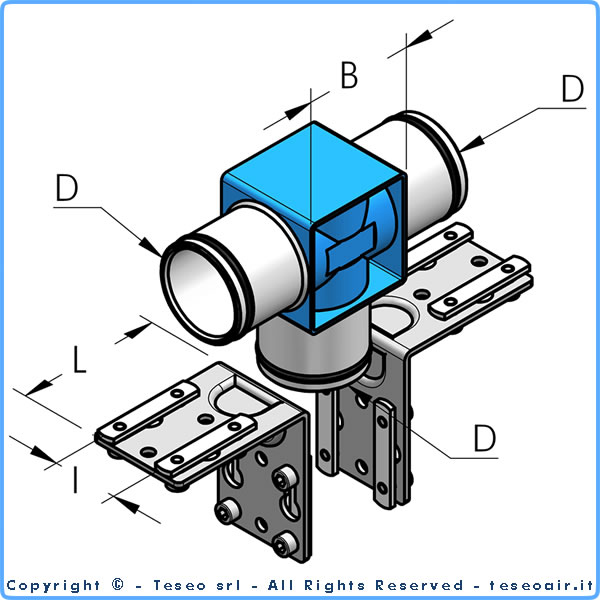 B

D

D

L

I

D

Copyright © - Teseo srl - All Rights Reserved - teseoair.it